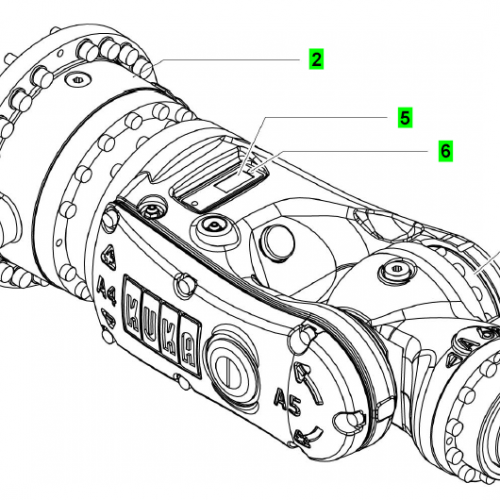 2
5
6
A4
KUKA
A5